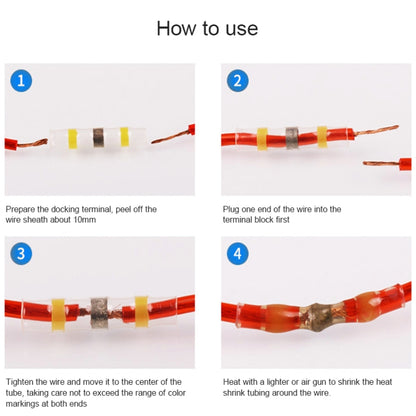 How to use

1

Prepare the docking terminal, peel off the wire sheath about 10mm

2

Plug one end of the wire into the terminal block first

3

Tighten the wire and move it to the center of the tube, taking care not to exceed the range of color markings at both ends

4

Heat with a lighter or air gun to shrink the heat shrink tubing around the wire.