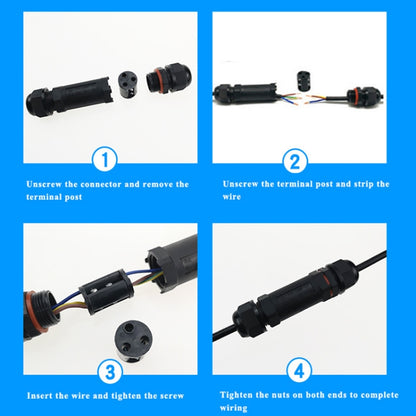 1

Unscrew the connector and remove the terminal post

2

Unscrew the terminal post and strip the wire

3

Insert the wire and tighten the screw

4

Tighten the nuts on both ends to complete wiring