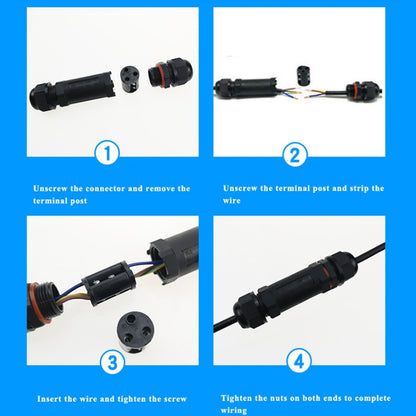 1

Unscrew the connector and remove the terminal post

2

Unscrew the terminal post and strip the wire

3

Insert the wire and tighten the screw

4

Tighten the nuts on both ends to complete wiring