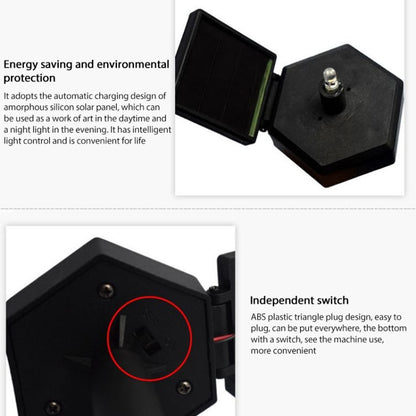 Energy saving and environmental protection

It adopts the automatic charging design of amorphous silicon solar panel, which can be used as a work of art in the daytime and a night light in the evening. It has intelligent light control and is convenient for life

Independent switch

ABS plastic triangle plug design, easy to plug, can be put everywhere, the bottom with a switch, see the machine use, more convenient