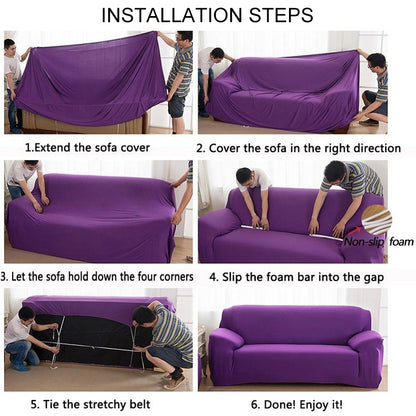 INSTALLATION STEPS

1.Extend the sofa cover

2. Cover the sofa in the right direction

3. Let the sofa hold down the four corners

Non-slip foam

4. Slip the foam bar into the gap

5. Tie the stretchy belt

6. Done! Enjoy it!