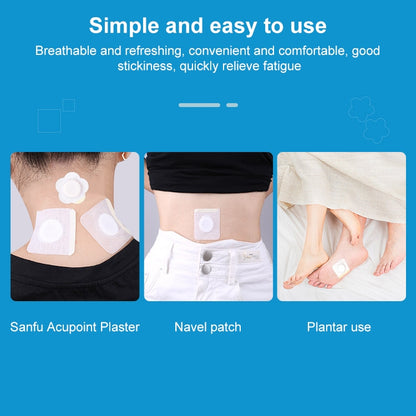 Simple and easy to use

Breathable and refreshing, convenient and comfortable, good stickiness, quickly relieve fatigue

Sanfu Acupoint Plaster

Navel patch

Plantar use