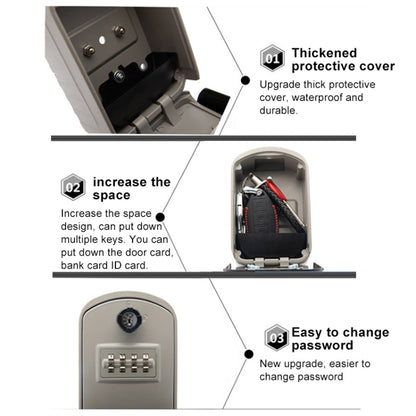 01 Thickened protective cover

Upgrade thick protective cover, waterproof and durable.

02 increase the space

Increase the space design, can put down multiple keys. You can put down the door card, bank card ID card.

03 Easy to change password

New upgrade, easier to change password