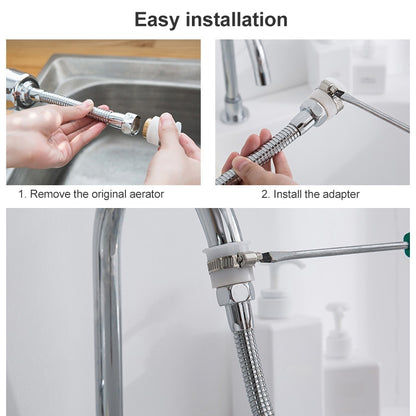 Easy installation

1. Remove the original aerator

2. Install the adapter