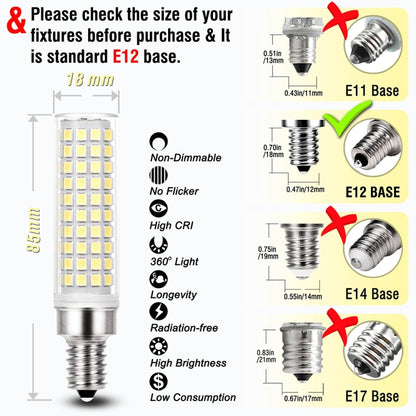 & Please check the size of your fixtures before purchase & It is standard E12 base.

18 mm

85mm

Non-Dimmable

No Flicker

High CRI

360° Light

Longevity

Radiation-free

High Brightness

Low Consumption

0.51in /13mm

0.43in/11mm

E11 Base

0.70in /18mm

0.47in/12mm

E12 BASE

0.75in /19mm

0.55in/14mm

E14 Base

0.83in /21mm

0.67in/17mm

E17 Base