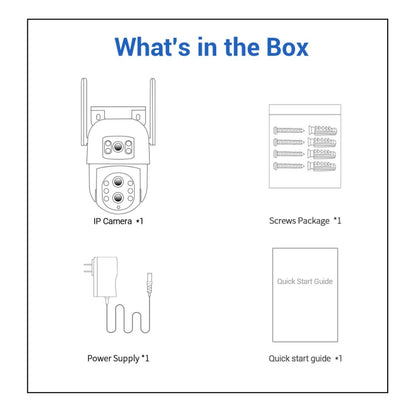 What's in the Box

IP Camera *1

Screws Package *1

Quick Start Guide

Power Supply *1

Quick start guide *1