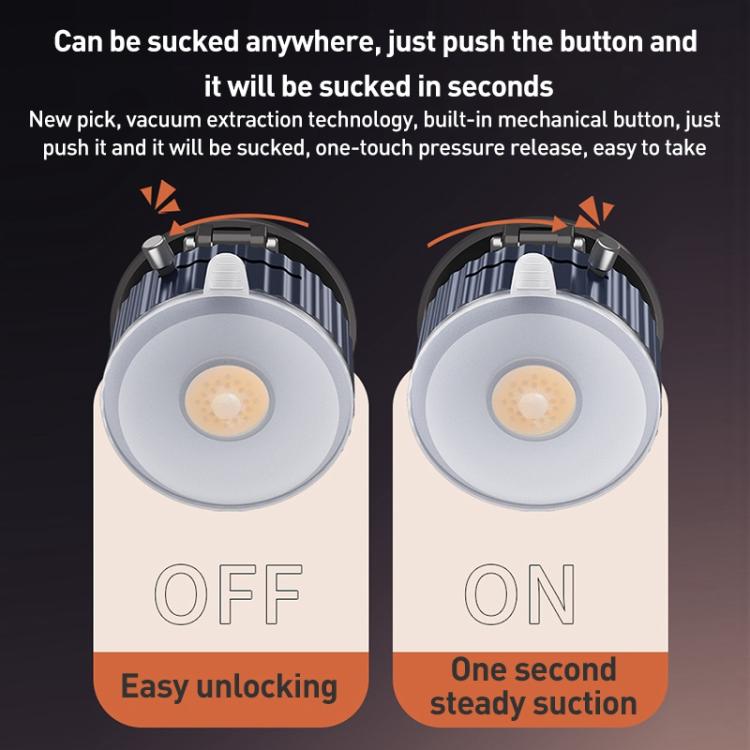 Can be sucked anywhere, just push the button and it will be sucked in seconds

New pick, vacuum extraction technology, built-in mechanical button, just push it and it will be sucked, one-touch pressure release, easy to take

OFF

Easy unlocking

ON

One second steady suction