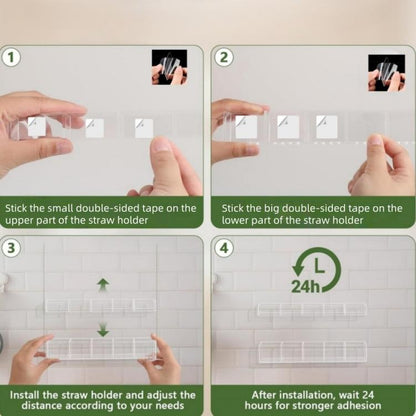 1

Stick the small double-sided tape on the upper part of the straw holder

2

Stick the big double-sided tape on the lower part of the straw holder

3

Install the straw holder and adjust the distance according to your needs

4

24h

After installation, wait 24 hours for stronger adhesion