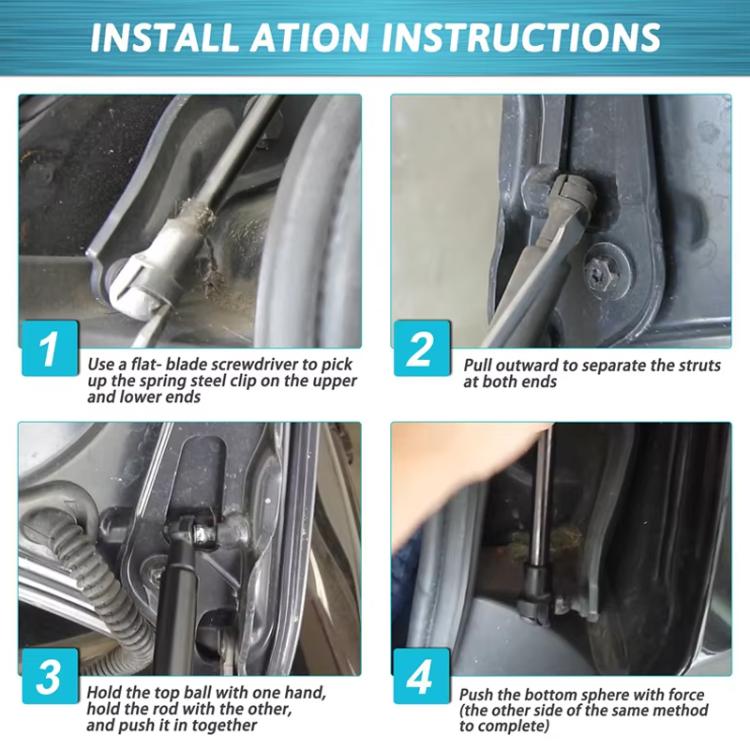 INSTALL ATION INSTRUCTIONS

1
Use a flat- blade screwdriver to pick up the spring steel clip on the upper and lower ends

2
Pull outward to separate the struts at both ends

3
Hold the top ball with one hand, hold the rod with the other, and push it in together

4
Push the bottom sphere with force (the other side of the same method to complete)