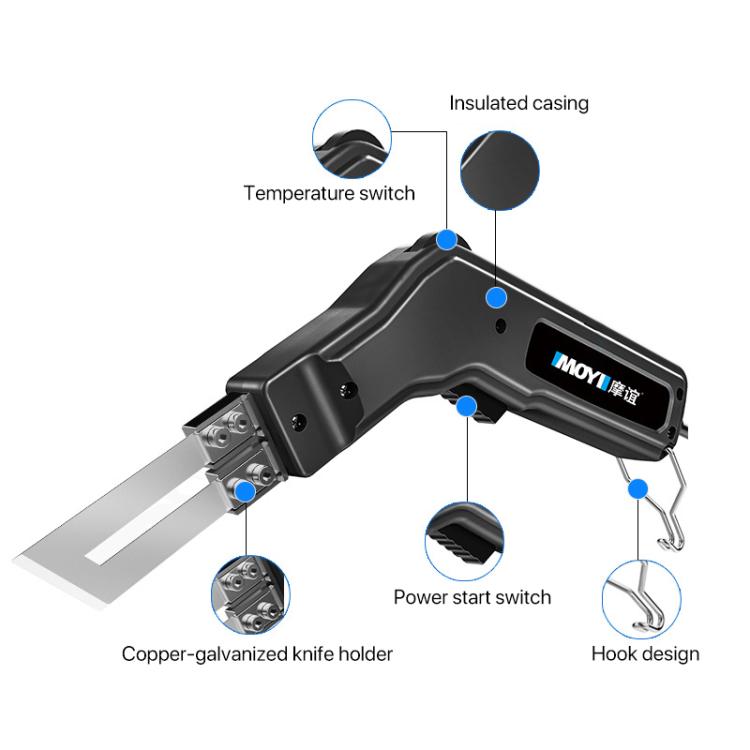 Insulated casing

Temperature switch

MOYI 摩谊

Power start switch

Copper-galvanized knife holder

Hook design