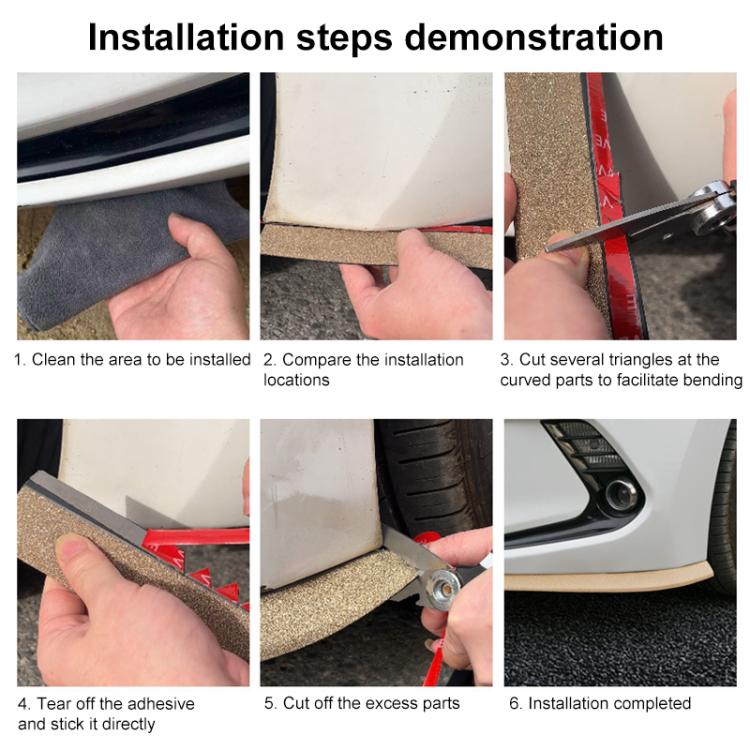 Installation steps demonstration

1. Clean the area to be installed

2. Compare the installation locations

3. Cut several triangles at the curved parts to facilitate bending

4. Tear off the adhesive and stick it directly

5. Cut off the excess parts

6. Installation completed