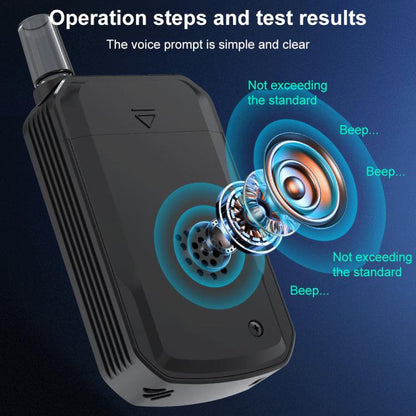 Operation steps and test results

The voice prompt is simple and clear

Not exceeding the standard

Beep...

Beep...

Not exceeding the standard

Beep...