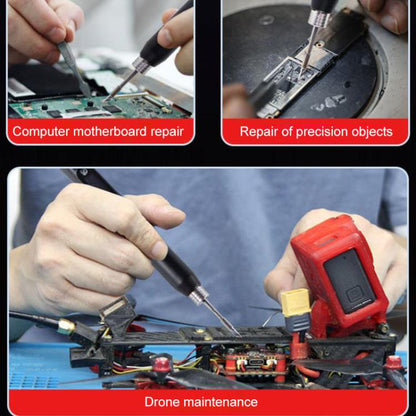 Computer motherboard repair

Repair of precision objects

Drone maintenance