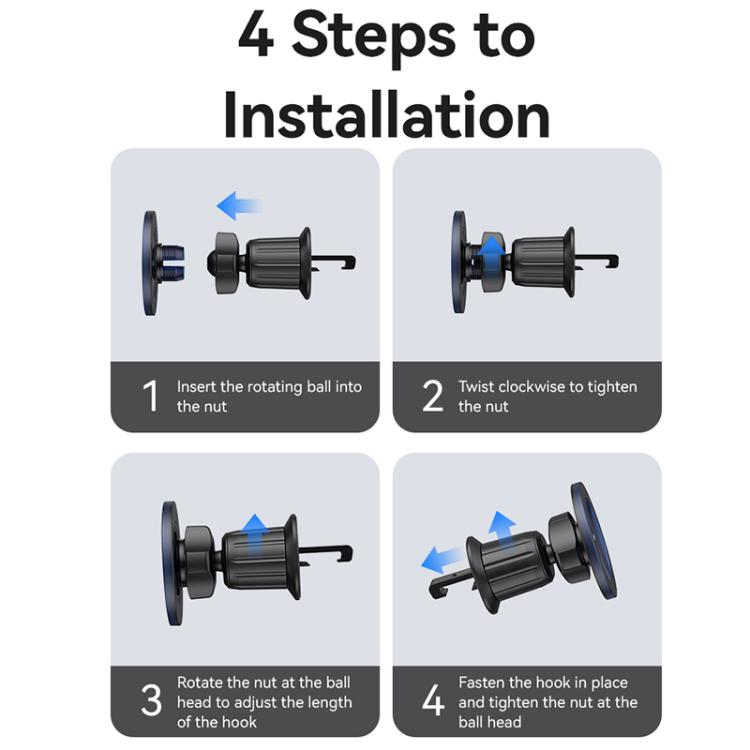 4 Steps to Installation

1 Insert the rotating ball into the nut

2 Twist clockwise to tighten the nut

3 Rotate the nut at the ball head to adjust the length of the hook

4 Fasten the hook in place and tighten the nut at the ball head