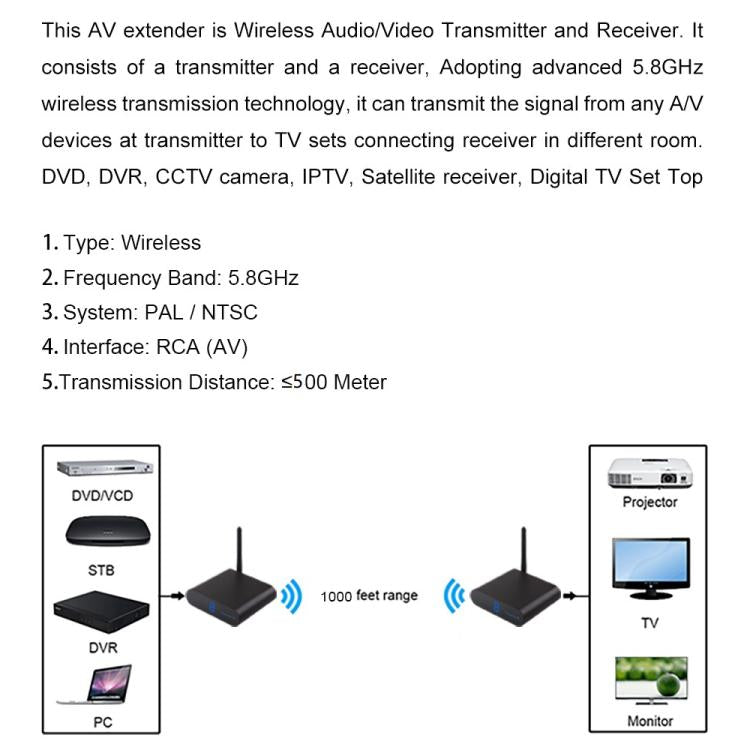 This AV extender is Wireless Audio/Video Transmitter and Receiver. It consists of a transmitter and a receiver, Adopting advanced 5.8GHz wireless transmission technology, it can transmit the signal from any A/V devices at transmitter to TV sets connecting receiver in different room. DVD, DVR, CCTV camera, IPTV, Satellite receiver, Digital TV Set Top

1. Type: Wireless
2. Frequency Band: 5.8GHz
3. System: PAL / NTSC
4. Interface: RCA (AV)
5.Transmission Distance: ≤500 Meter

DVD/VCD

STB

DVR

PC

1000 feet range

Projector

TV

Monitor