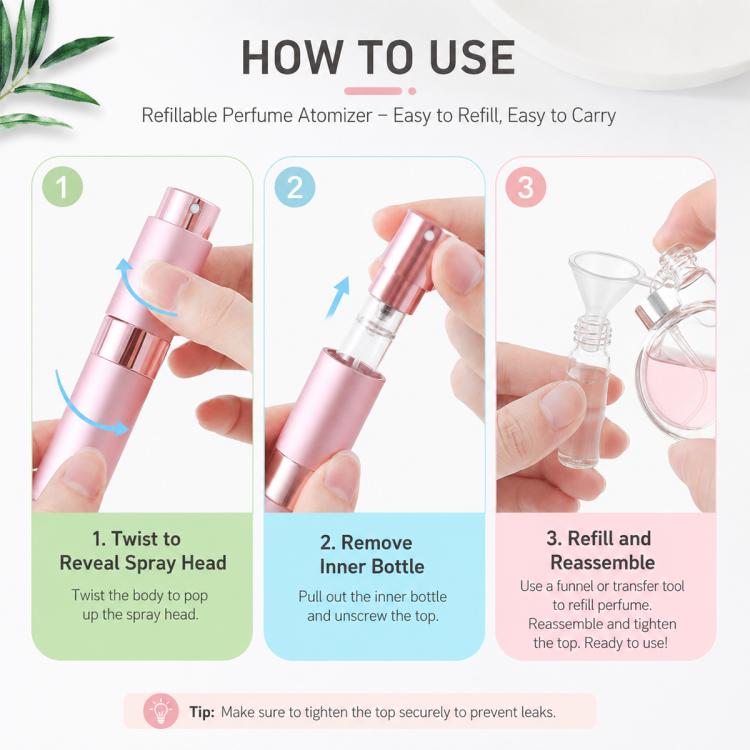 HOW TO USE

Refillable Perfume Atomizer – Easy to Refill, Easy to Carry

1

1. Twist to Reveal Spray Head

Twist the body to pop up the spray head.

2

2. Remove Inner Bottle

Pull out the inner bottle and unscrew the top.

3

3. Refill and Reassemble

Use a funnel or transfer tool to refill perfume. Reassemble and tighten the top. Ready to use!

Tip: Make sure to tighten the top securely to prevent leaks.