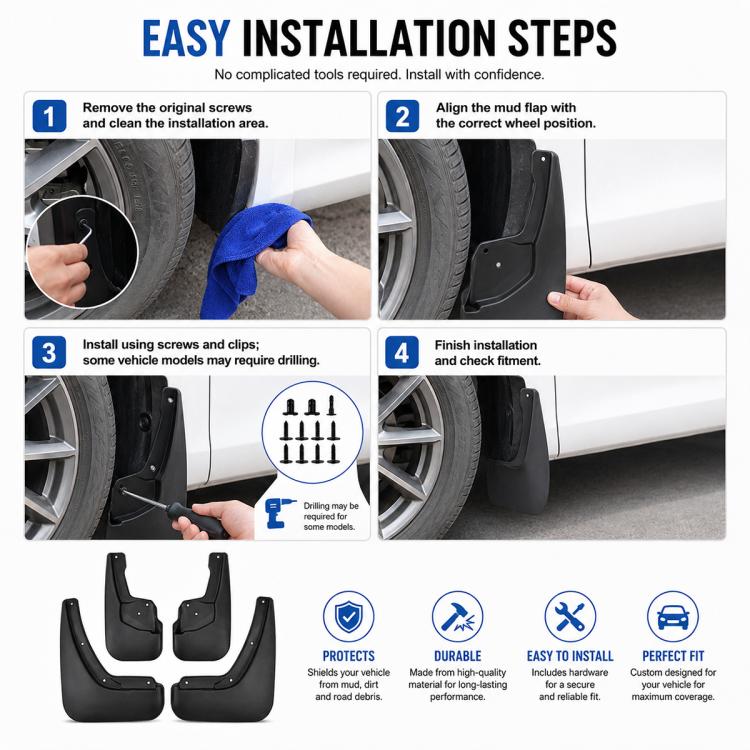 EASY INSTALLATION STEPS

No complicated tools required. Install with confidence.

1 Remove the original screws and clean the installation area.

2 Align the mud flap with the correct wheel position.

3 Install using screws and clips; some vehicle models may require drilling.

Drilling may be required for some models.

4 Finish installation and check fitment.

PROTECTS
Shields your vehicle from mud, dirt and road debris.

DURABLE
Made from high-quality material for long-lasting performance.

EASY TO INSTALL
Includes hardware for a secure and reliable fit.

PERFECT FIT
Custom designed for your vehicle for maximum coverage.