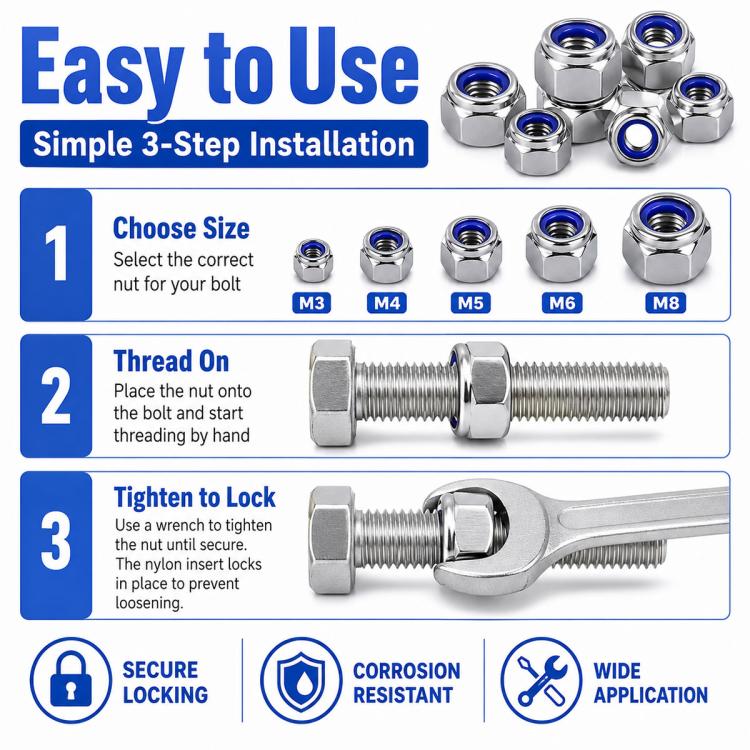 Easy to Use

Simple 3-Step Installation

1

Choose Size

Select the correct nut for your bolt

M3 M4 M5 M6 M8

2

Thread On

Place the nut onto the bolt and start threading by hand

3

Tighten to Lock

Use a wrench to tighten the nut until secure. The nylon insert locks in place to prevent loosening.

SECURE LOCKING

CORROSION RESISTANT

WIDE APPLICATION