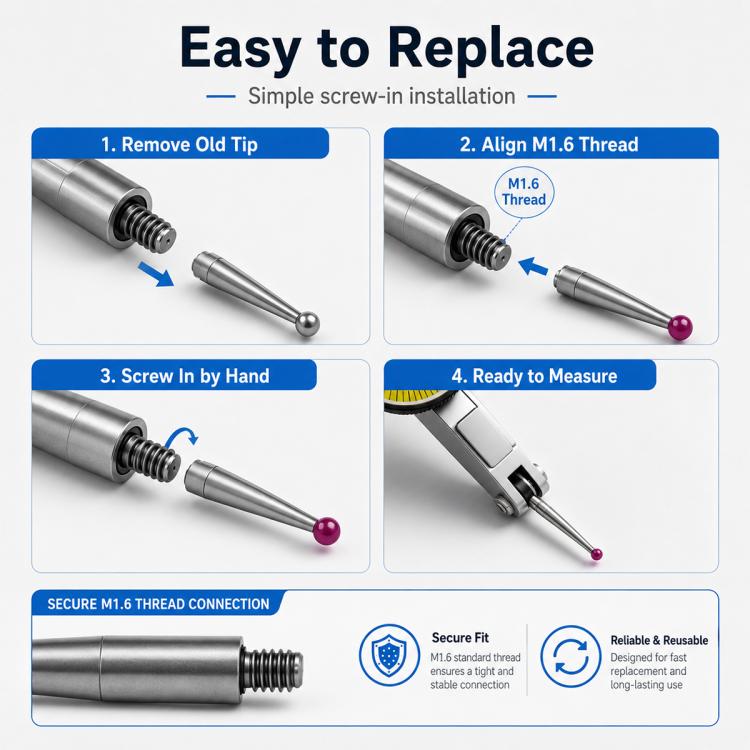 Easy to Replace

Simple screw-in installation

1. Remove Old Tip

2. Align M1.6 Thread

M1.6 Thread

3. Screw In by Hand

4. Ready to Measure

SECURE M1.6 THREAD CONNECTION

Secure Fit

M1.6 standard thread ensures a tight and stable connection

Reliable & Reusable

Designed for fast replacement and long-lasting use