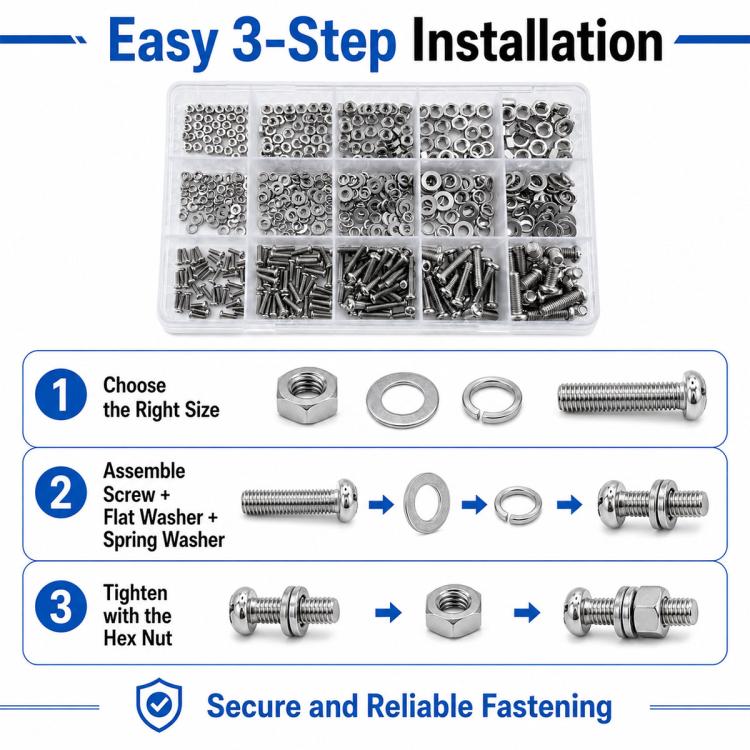 Easy 3-Step Installation

1 Choose the Right Size

2 Assemble Screw + Flat Washer + Spring Washer

3 Tighten with the Hex Nut

Secure and Reliable Fastening