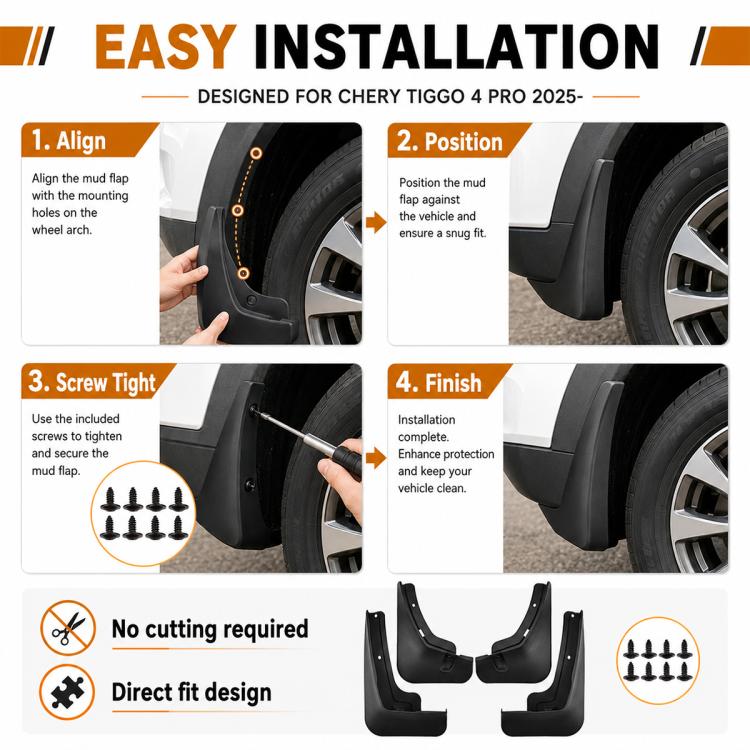 EASY INSTALLATION

DESIGNED FOR CHERY TIGGO 4 PRO 2025-

1. Align

Align the mud flap with the mounting holes on the wheel arch.

2. Position

Position the mud flap against the vehicle and ensure a snug fit.

3. Screw Tight

Use the included screws to tighten and secure the mud flap.

4. Finish

Installation complete. Enhance protection and keep your vehicle clean.

No cutting required

Direct fit design