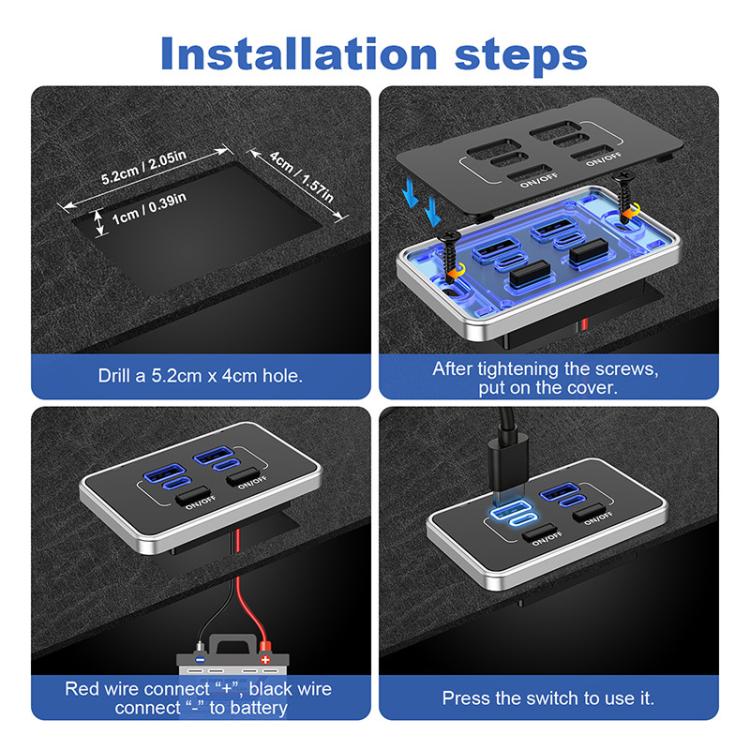 Installation steps

5.2cm / 2.05in
4cm / 1.57in
1cm / 0.39in

Drill a 5.2cm x 4cm hole.

ON/OFF ON/OFF

After tightening the screws, put on the cover.

ON/OFF ON/OFF

Red wire connect "+", black wire connect "-" to battery

ON/OFF ON/OFF

Press the switch to use it.