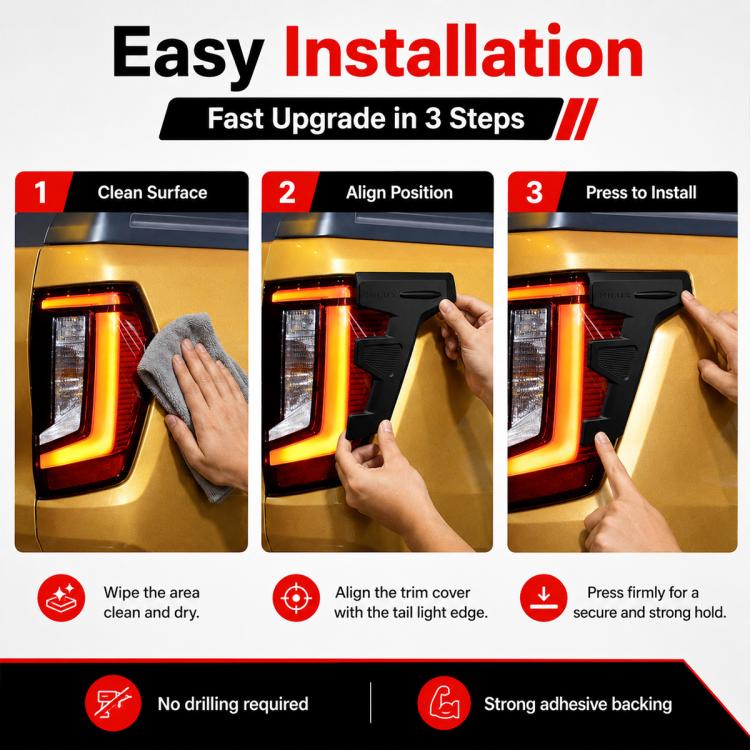 Easy Installation

Fast Upgrade in 3 Steps

1 Clean Surface

2 Align Position

3 Press to Install

Wipe the area clean and dry.

Align the trim cover with the tail light edge.

Press firmly for a secure and strong hold.

No drilling required

Strong adhesive backing