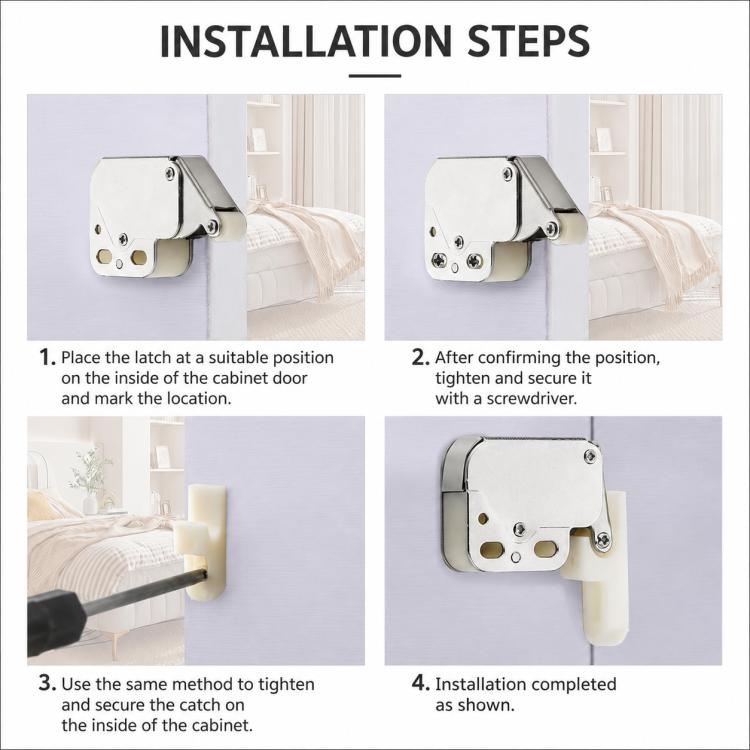 INSTALLATION STEPS

1. Place the latch at a suitable position on the inside of the cabinet door and mark the location.

2. After confirming the position, tighten and secure it with a screwdriver.

3. Use the same method to tighten and secure the catch on the inside of the cabinet.

4. Installation completed as shown.