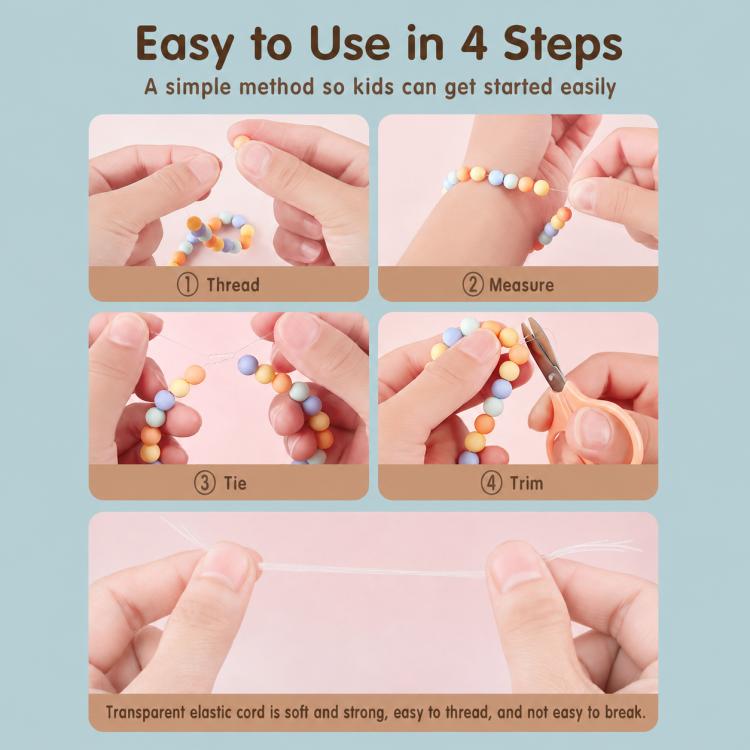 Easy to Use in 4 Steps
A simple method so kids can get started easily

① Thread

② Measure

③ Tie

④ Trim

Transparent elastic cord is soft and strong, easy to thread, and not easy to break.