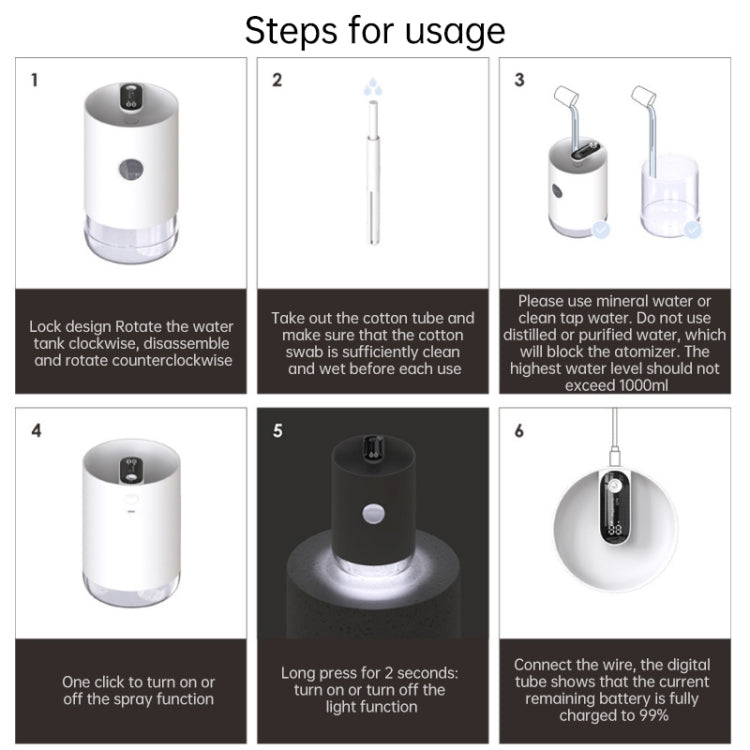 Steps for usage

1

Lock design Rotate the water tank clockwise, disassemble and rotate counterclockwise

2

Take out the cotton tube and make sure that the cotton swab is sufficiently clean and wet before each use

3

Please use mineral water or clean tap water. Do not use distilled or purified water, which will block the atomizer. The highest water level should not exceed 1000ml

4

One click to turn on or off the spray function

5

Long press for 2 seconds: turn on or turn off the light function

6

88

Connect the wire, the digital tube shows that the current remaining battery is fully charged to 99%