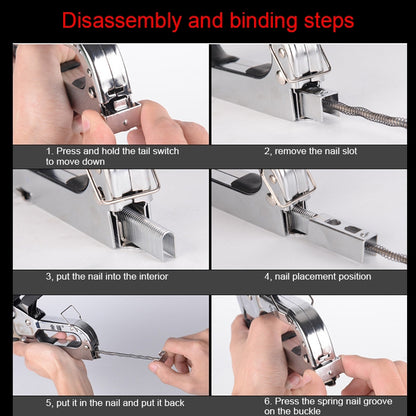 Disassembly and binding steps

1. Press and hold the tail switch to move down

2, remove the nail slot

3, put the nail into the interior

4, nail placement position

5, put it in the nail and put it back

6. Press the spring nail groove on the buckle