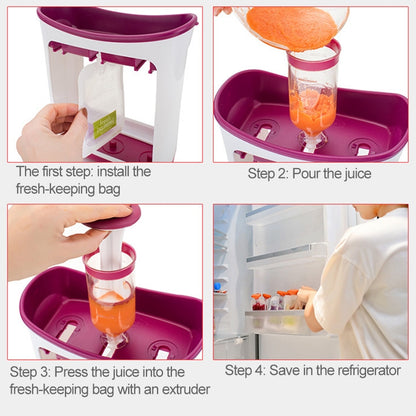 The first step: install the fresh-keeping bag

Step 2: Pour the juice

Step 3: Press the juice into the fresh-keeping bag with an extruder

Step 4: Save in the refrigerator