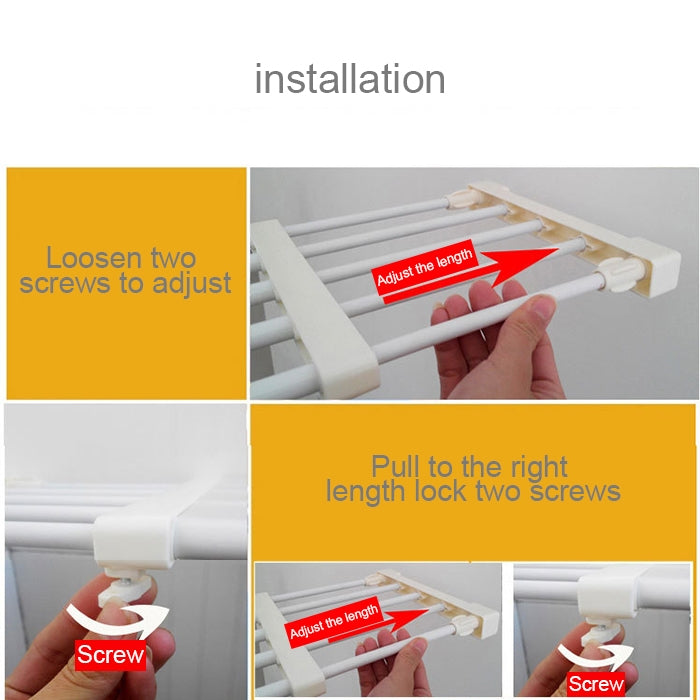 installation

Loosen two screws to adjust

Adjust the length

Screw

Pull to the right length lock two screws

Adjust the length

Screw