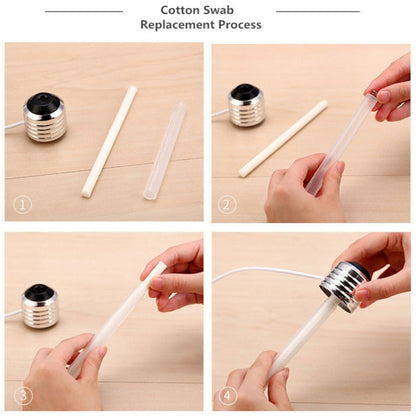 Cotton Swab
Replacement Process

①

②

③

④