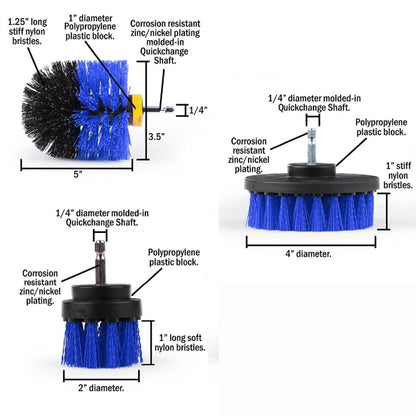 1.25" long stiff nylon bristles.

1" diameter Polypropylene plastic block.

Corrosion resistant zinc/nickel plating molded-in Quickchange Shaft.

1/4"

3.5"

5"

1/4" diameter molded-in Quickchange Shaft.

Polypropylene plastic block.

Corrosion resistant zinc/nickel plating.

1" stiff nylon bristles.

4" diameter.

1/4" diameter molded-in Quickchange Shaft.

Polypropylene plastic block.

Corrosion resistant zinc/nickel plating.

1" long soft nylon bristles.

2" diameter.