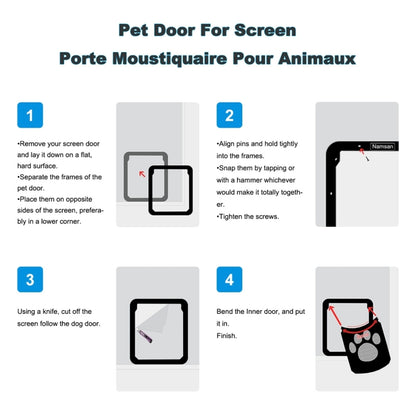 Pet Door For Screen

Porte Moustiquaire Pour Animaux

1

•Remove your screen door and lay it down on a flat, hard surface.
•Separate the frames of the pet door.
•Place them on opposite sides of the screen, preferably in a lower corner.

2

•Align pins and hold tightly into the frames.
•Snap them by tapping or with a hammer whichever would make it totally together.
•Tighten the screws.

Namsan

3

Using a knife, cut off the screen follow the dog door.

4

Bend the Inner door, and put it in.
Finish.