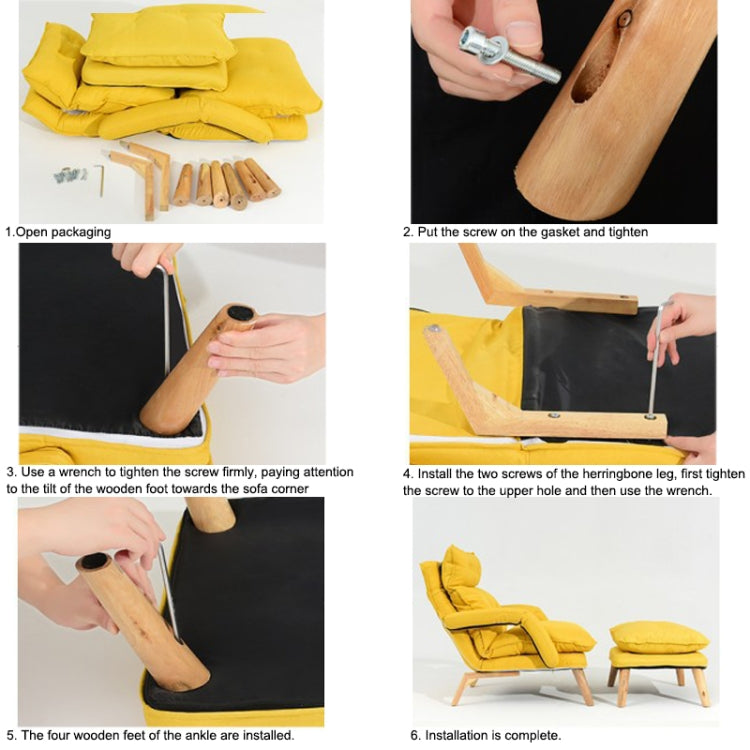 1.Open packaging

2. Put the screw on the gasket and tighten

3. Use a wrench to tighten the screw firmly, paying attention to the tilt of the wooden foot towards the sofa corner

4. Install the two screws of the herringbone leg, first tighten the screw to the upper hole and then use the wrench.

5. The four wooden feet of the ankle are installed.

6. Installation is complete.