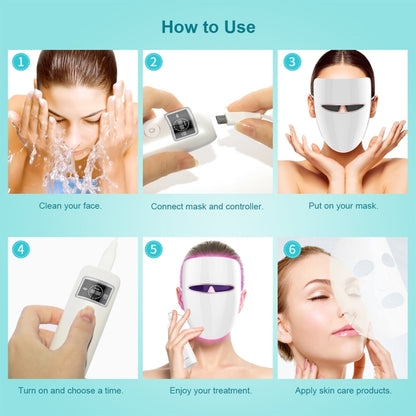 How to Use

1

Clean your face.

2

Connect mask and controller.

3

Put on your mask.

4

Turn on and choose a time.

5

Enjoy your treatment.

6

Apply skin care products.