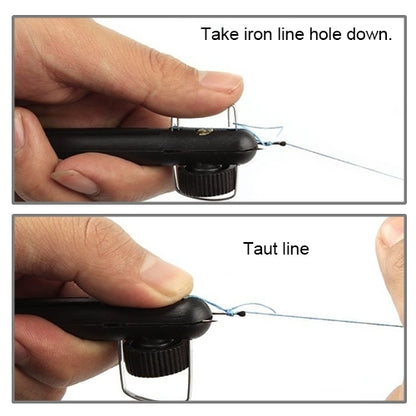 Take iron line hole down.

Taut line