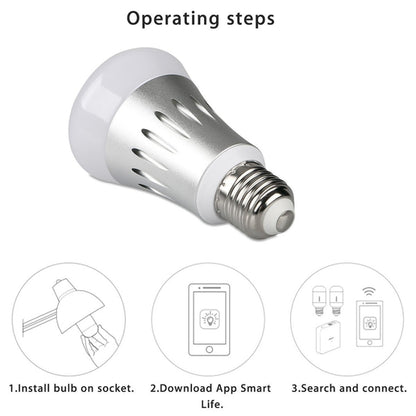 Operating steps

1.Install bulb on socket.

2.Download App Smart Life.

3.Search and connect.