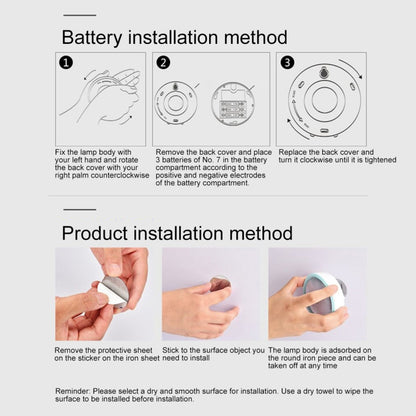 Battery installation method

1

Fix the lamp body with your left hand and rotate the back cover with your right palm counterclockwise

2

Remove the back cover and place 3 batteries of No. 7 in the battery compartment according to the positive and negative electrodes of the battery compartment.

3

Replace the back cover and turn it clockwise until it is tightened

Product installation method

Remove the protective sheet on the sticker on the iron sheet

Stick to the surface object you need to install

The lamp body is adsorbed on the round iron piece and can be taken off at any time

Reminder: Please select a dry and smooth surface for installation. Use a dry towel to wipe the surface to be installed before installation.