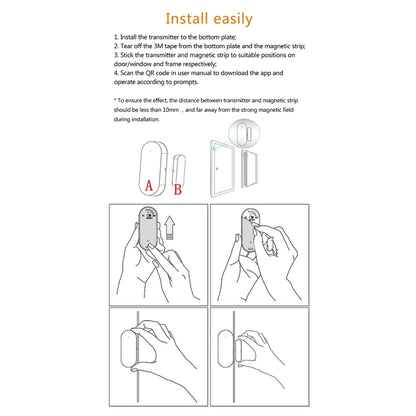 Install easily

1. Install the transmitter to the bottom plate;
2. Tear off the 3M tape from the bottom plate and the magnetic strip;
3. Stick the transmitter and magnetic strip to suitable positions on door/window and frame respectively;
4. Scan the QR code in user manual to download the app and operate according to prompts.

* To ensure the effect, the distance between transmitter and magnetic strip should be less than 10mm , and far away from the strong magnetic field during installation.

A

B