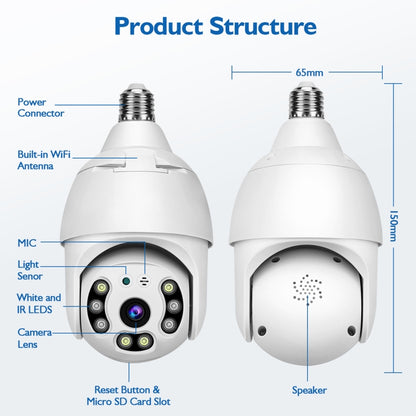 Product Structure

Power Connector

Built-in WiFi Antenna

MIC

Light Senor

White and IR LEDS

Camera Lens

Reset Button & Micro SD Card Slot

65mm

150mm

Speaker