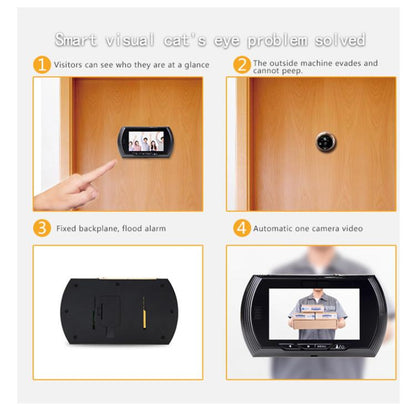 Smart visual cat's eye problem solved

1 Visitors can see who they are at a glance

2 The outside machine evades and cannot peep.

3 Fixed backplane, flood alarm

4 Automatic one camera video