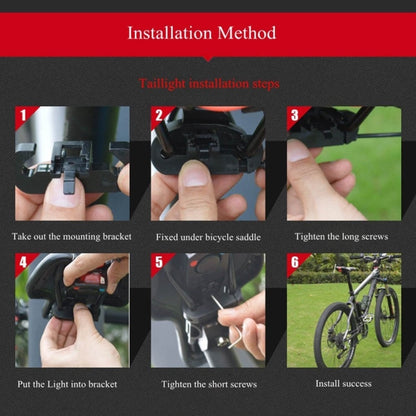 Installation Method

Taillight installation steps

1

Take out the mounting bracket

2

Fixed under bicycle saddle

3

Tighten the long screws

4

Put the Light into bracket

5

Tighten the short screws

6

Install success