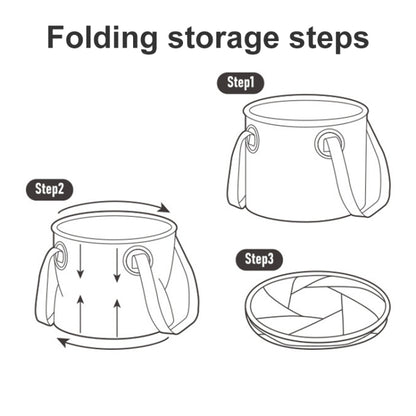 Folding storage steps

Step1

Step2

Step3