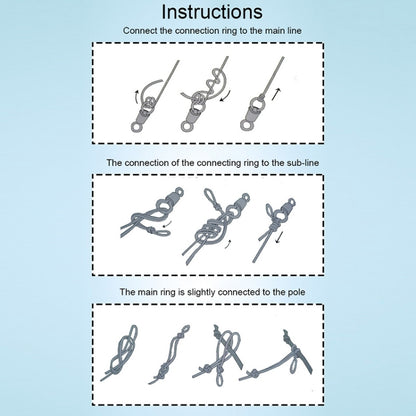 Instructions

Connect the connection ring to the main line

The connection of the connecting ring to the sub-line

The main ring is slightly connected to the pole