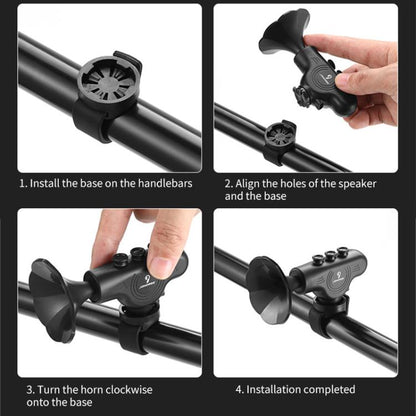 1. Install the base on the handlebars

2. Align the holes of the speaker and the base

3. Turn the horn clockwise onto the base

4. Installation completed