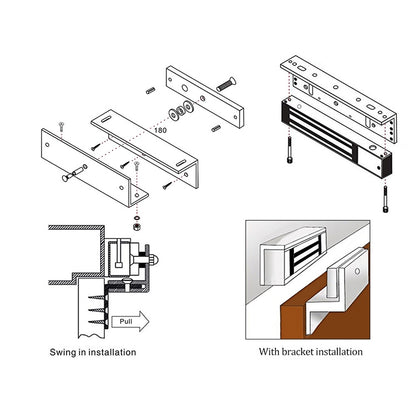 180

Pull

Swing in installation

With bracket installation