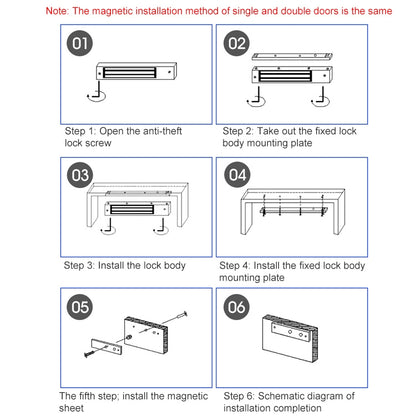 Note: The magnetic installation method of single and double doors is the same

01

Step 1: Open the anti-theft lock screw

02

Step 2: Take out the fixed lock body mounting plate

03

Step 3: Install the lock body

04

Step 4: Install the fixed lock body mounting plate

05

The fifth step; install the magnetic sheet

06

Step 6: Schematic diagram of installation completion